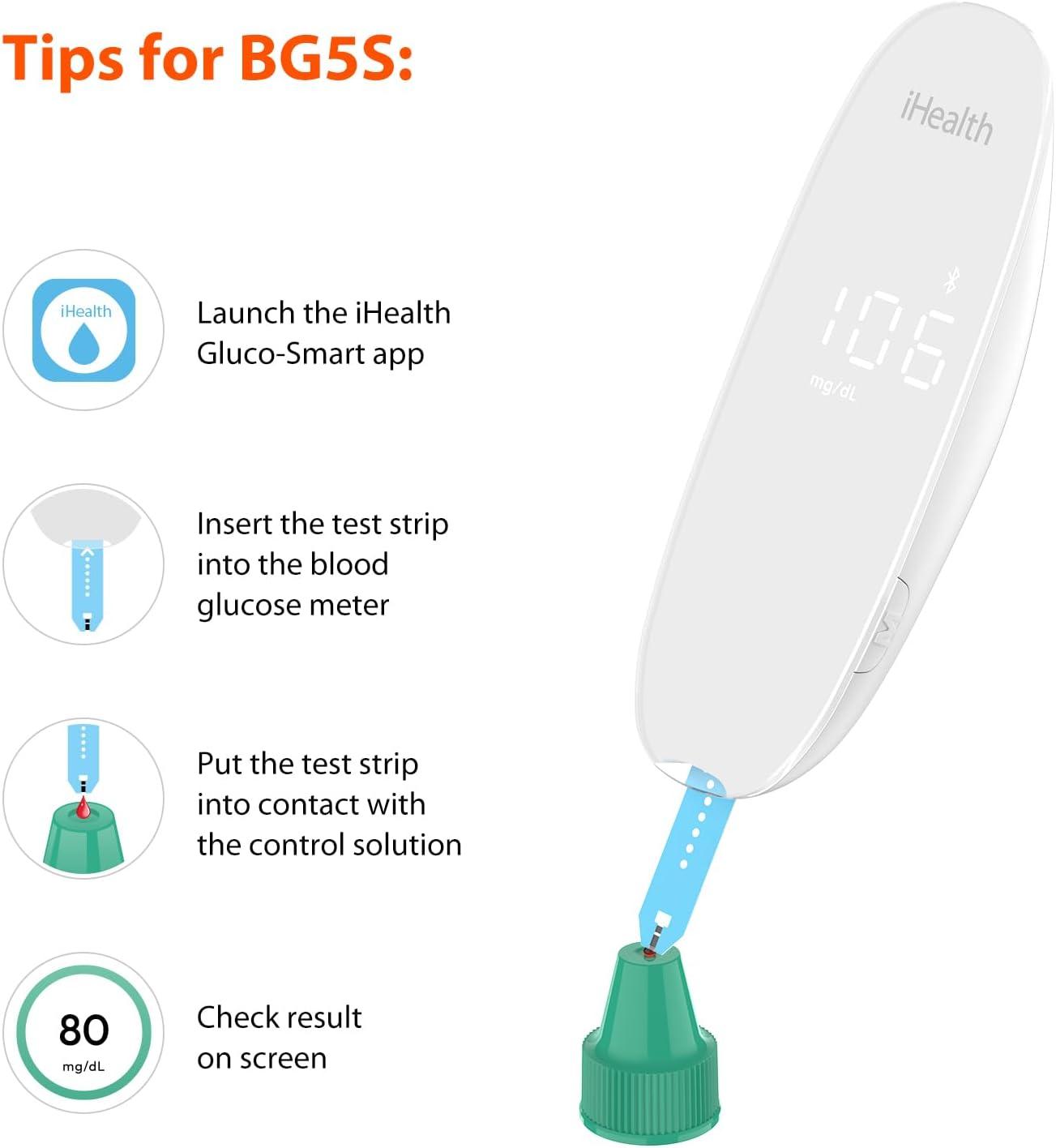 Tips for BG5S:

iHealth

Launch the iHealth Gluco-Smart app

Insert the test strip into the blood glucose meter

Put the test strip into contact with the control solution

80
mg/dL

Check result on screen

iHealth

106
mg/dL

M